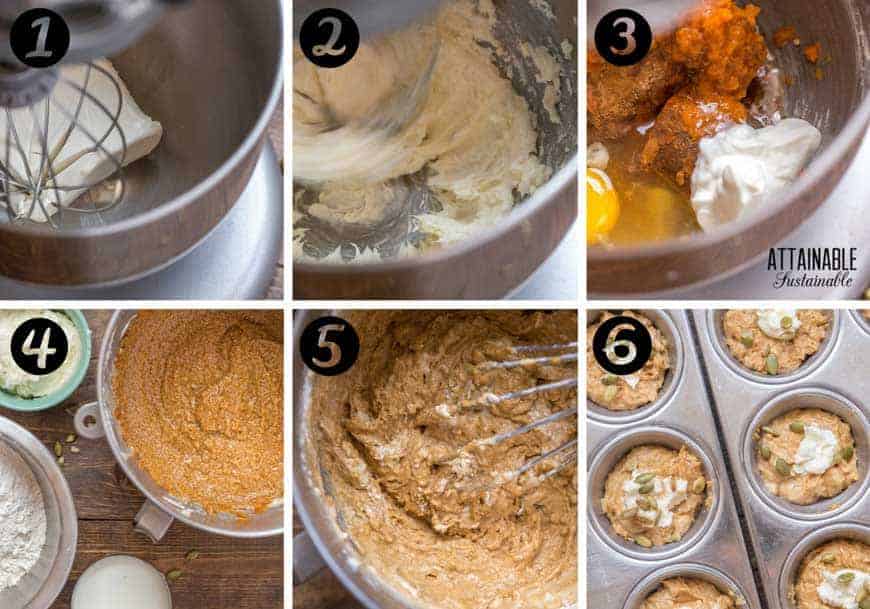 1

2

3

ATTAINABLE
Sustainable

4

5

6