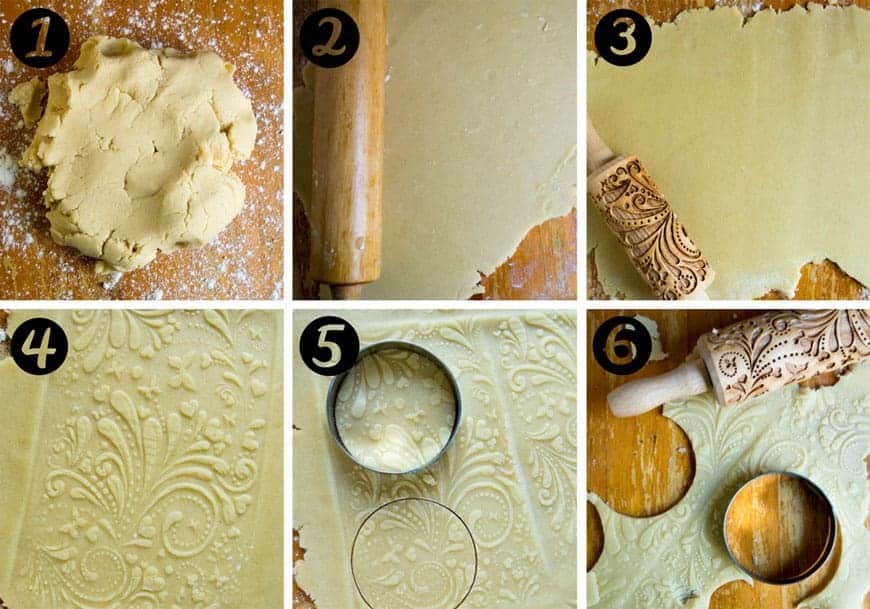 1

2

3

4

5

6