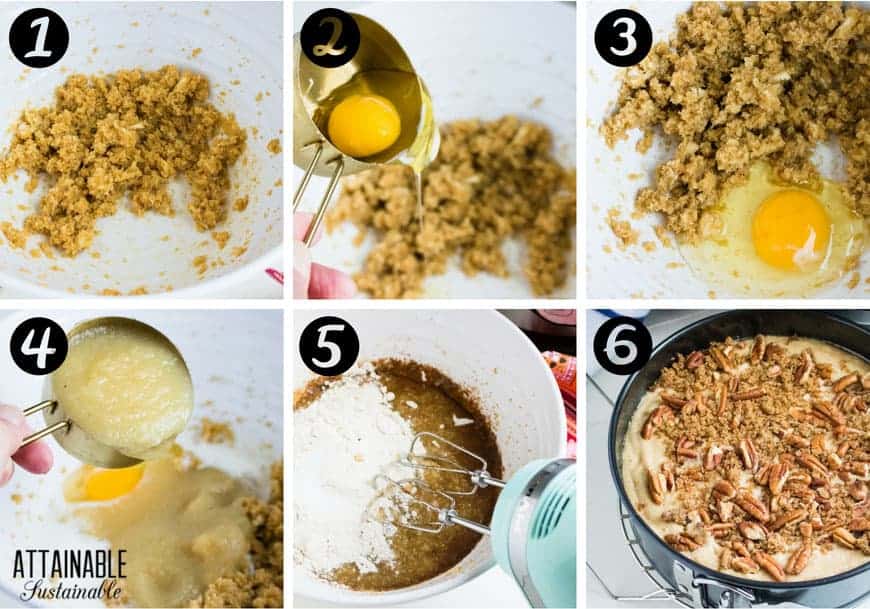 1

2

3

4

5

6

ATTAINABLE
Sustainable