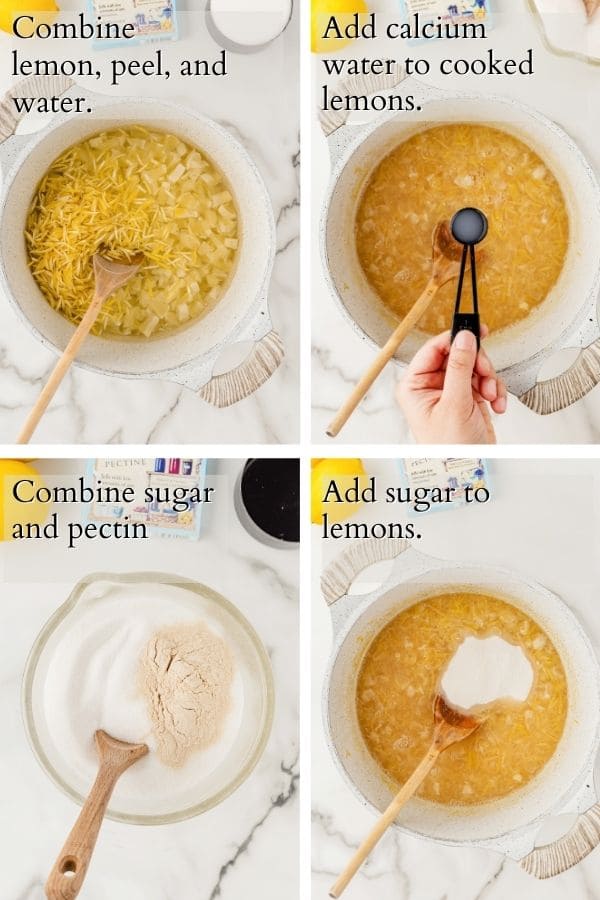 Combine lemon, peel, and water.

Add calcium water to cooked lemons.

PECTINE

Combine sugar and pectin

Add sugar to lemons.